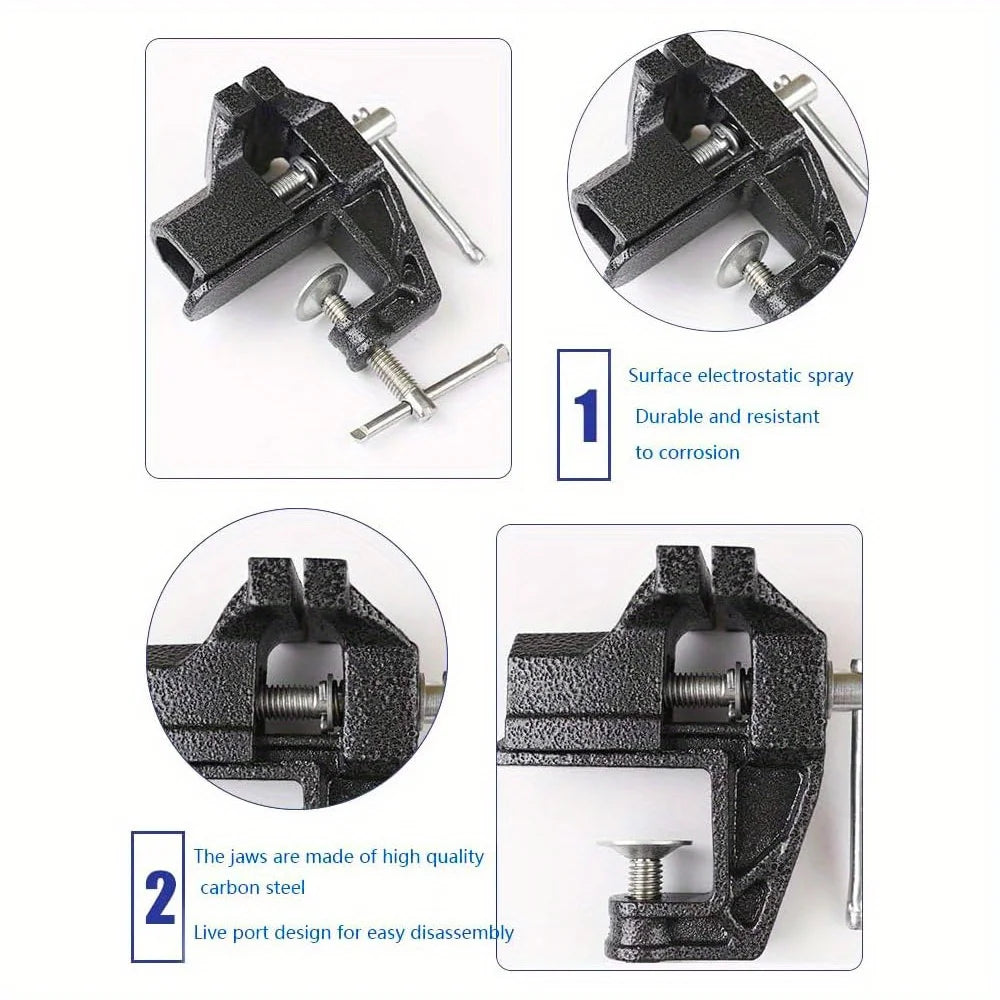 1
Surface electrostatic spray
Durable and resistant to corrosion

2
The jaws are made of high quality carbon steel
Live port design for easy disassembly