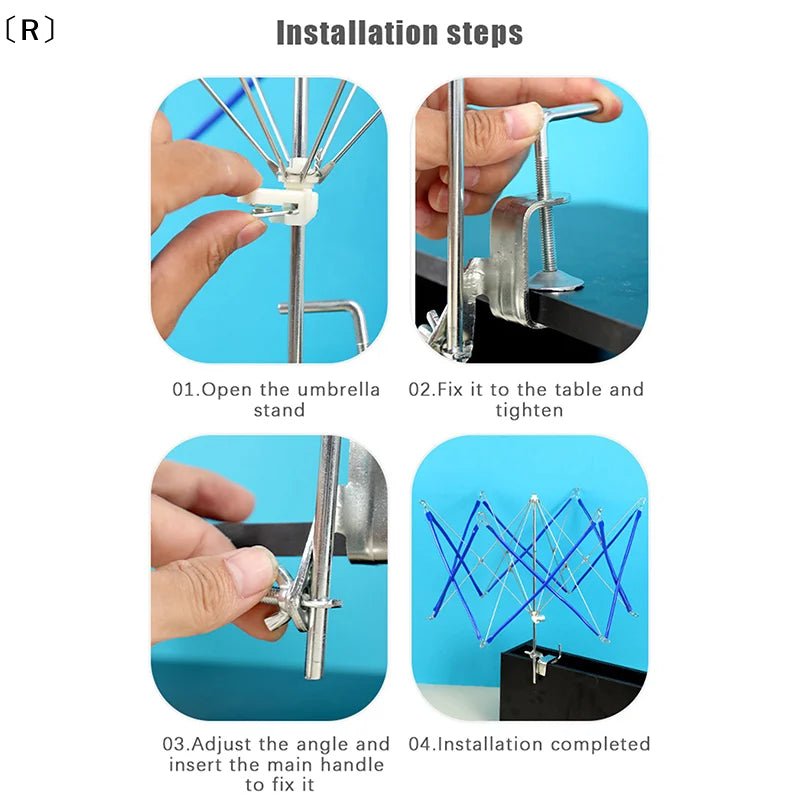 〔R〕

Installation steps

01.Open the umbrella stand

02.Fix it to the table and tighten

03.Adjust the angle and insert the main handle to fix it

04.Installation completed